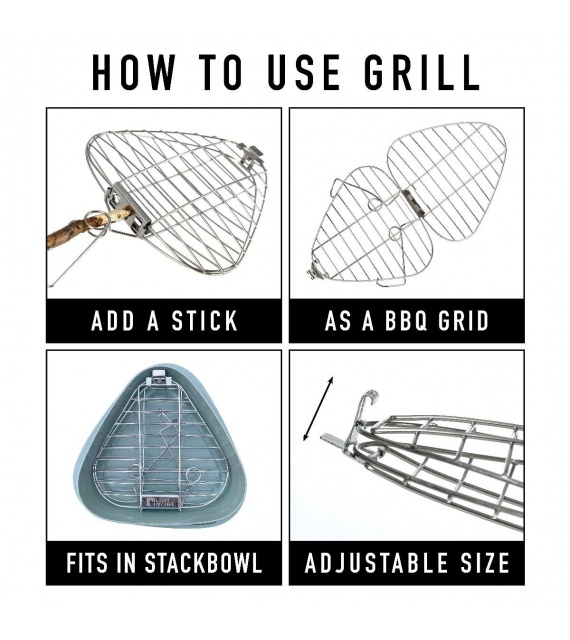 HOW TO USE GRILL

ADD A STICK

AS A BBQ GRID

FITS IN STACKBOWL

ADJUSTABLE SIZE